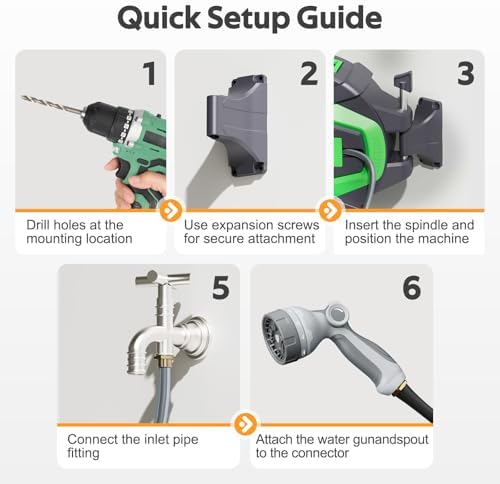 Quick Setup Guide

1

Drill holes at the mounting location

2

Use expansion screws for secure attachment

3

Insert the spindle and position the machine

5

Connect the inlet pipe fitting

6

Attach the water gunandspout to the connector