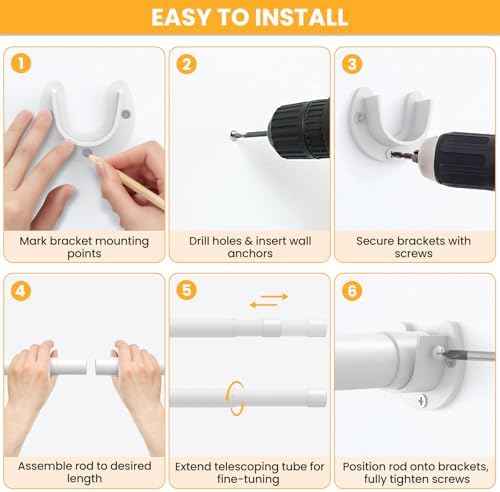 EASY TO INSTALL

1
Mark bracket mounting points

2
Drill holes & insert wall anchors

3
Secure brackets with screws

4
Assemble rod to desired length

5
Extend telescoping tube for fine-tuning

6
Position rod onto brackets, fully tighten screws