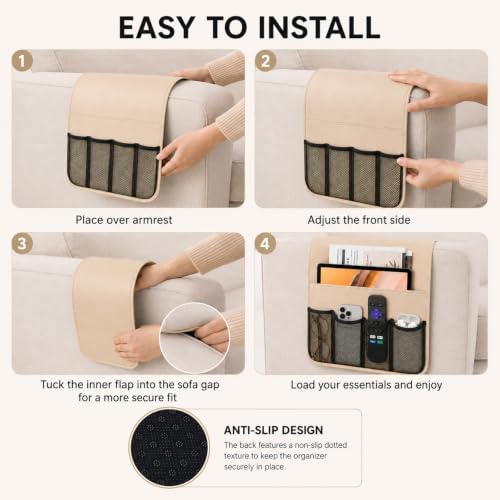 EASY TO INSTALL

1

Place over armrest

2

Adjust the front side

3

Tuck the inner flap into the sofa gap for a more secure fit

4

Load your essentials and enjoy

ANTI-SLIP DESIGN

The back features a non-slip dotted texture to keep the organizer securely in place.