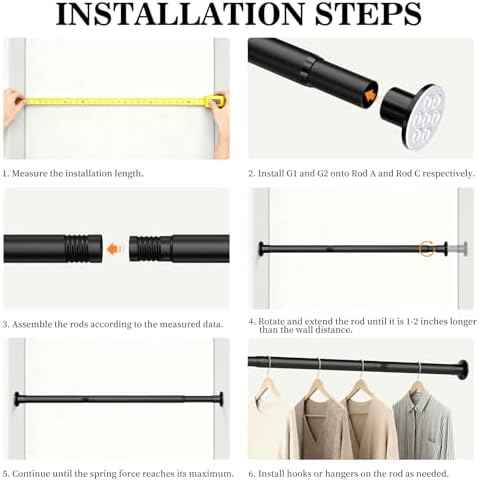 INSTALLATION STEPS

1. Measure the installation length.

2. Install G1 and G2 onto Rod A and Rod C respectively.

3. Assemble the rods according to the measured data.

4. Rotate and extend the rod until it is 1-2 inches longer than the wall distance.

5. Continue until the spring force reaches its maximum.

6. Install hooks or hangers on the rod as needed.