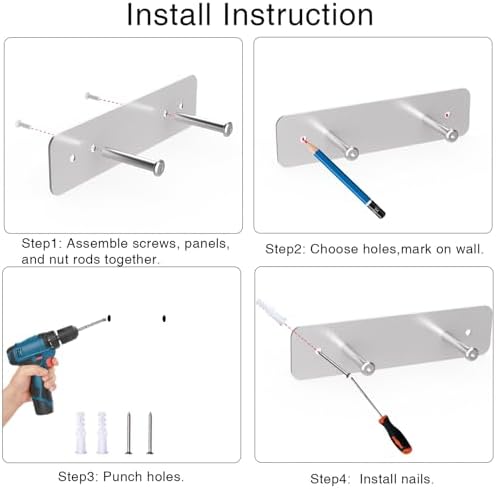 Install Instruction

Step1: Assemble screws, panels, and nut rods together.

Step2: Choose holes,mark on wall.

Step3: Punch holes.

Step4: Install nails.