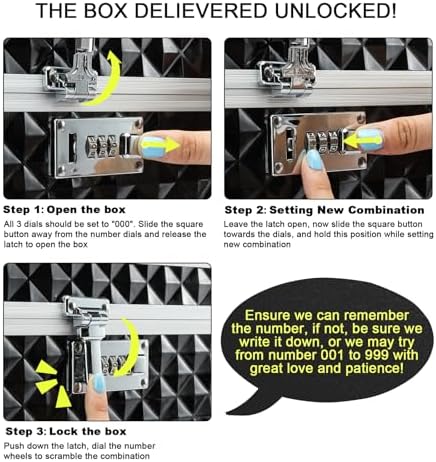 THE BOX DELIEVERED UNLOCKED!

Step 1: Open the box
All 3 dials should be set to "000". Slide the square button away from the number dials and release the latch to open the box

Step 2: Setting New Combination
Leave the latch open, now slide the square button towards the dials, and hold this position while setting new combination

Step 3: Lock the box
Push down the latch, dial the number wheels to scramble the combination

Ensure we can remember the number, if not, be sure we write it down, or we may try from number 001 to 999 with great love and patience!