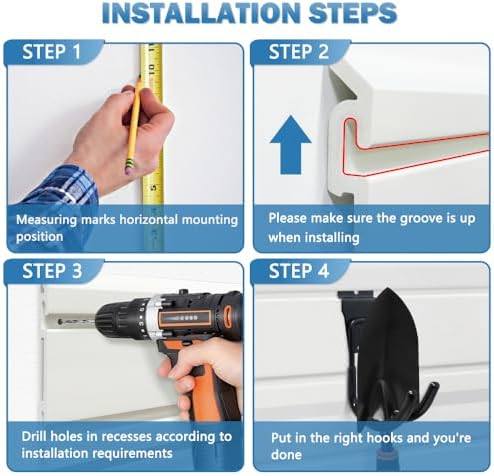 INSTALLATION STEPS

STEP 1

Measuring marks horizontal mounting position

STEP 2

Please make sure the groove is up when installing

STEP 3

Drill holes in recesses according to installation requirements

STEP 4

Put in the right hooks and you're done