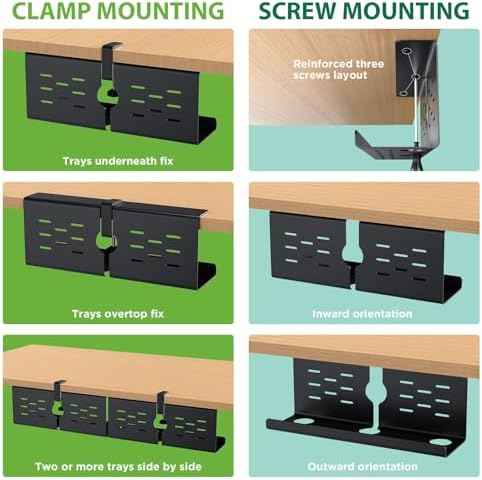 CLAMP MOUNTING

Trays underneath fix

Trays overtop fix

Two or more trays side by side

SCREW MOUNTING

Reinforced three screws layout

Inward orientation

Outward orientation