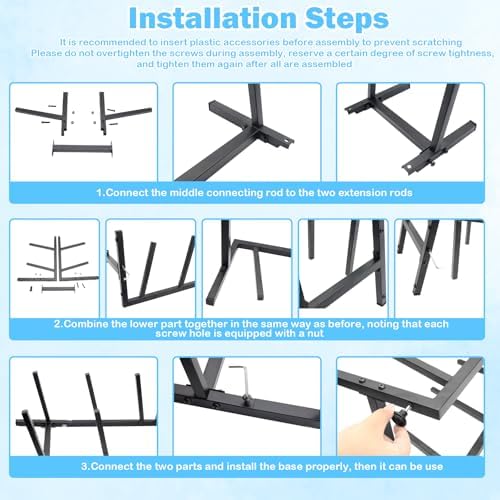 Installation Steps

It is recommended to insert plastic accessories before assembly to prevent scratching
Please do not overtighten the screws during assembly, reserve a certain degree of screw tightness, and tighten them again after all are assembled

1.Connect the middle connecting rod to the two extension rods

2.Combine the lower part together in the same way as before, noting that each screw hole is equipped with a nut

3.Connect the two parts and install the base properly, then it can be use