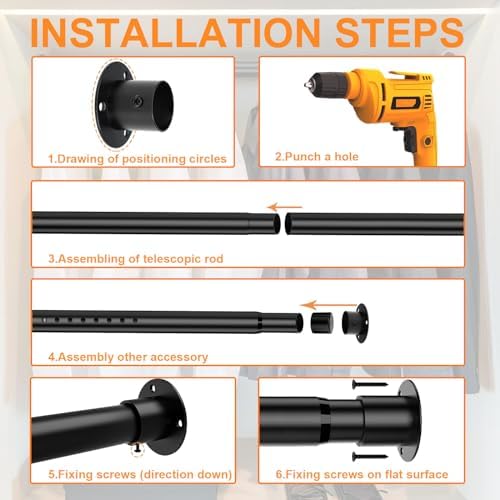 INSTALLATION STEPS

1.Drawing of positioning circles

2.Punch a hole

3.Assembling of telescopic rod

4.Assembly other accessory

5.Fixing screws (direction down)

6.Fixing screws on flat surface