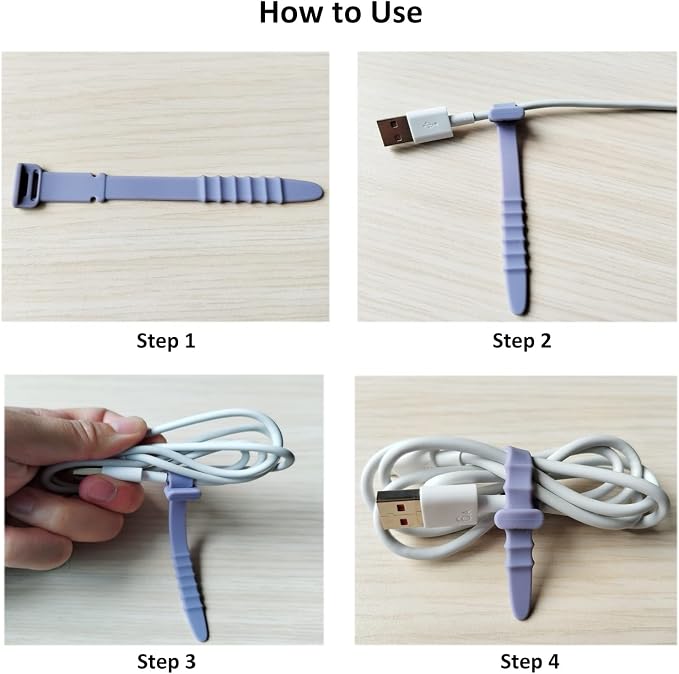 How to Use

Step 1

Step 2

Step 3

Step 4