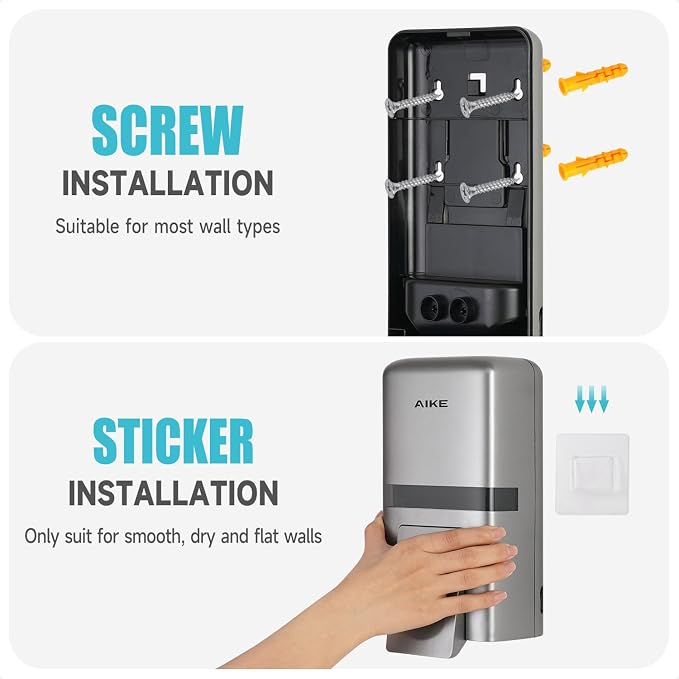 SCREW
INSTALLATION
Suitable for most wall types

AIKE

STICKER
INSTALLATION
Only suit for smooth, dry and flat walls