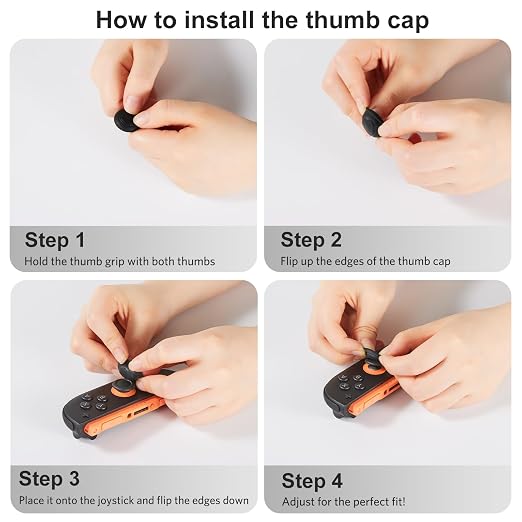 How to install the thumb cap

Step 1
Hold the thumb grip with both thumbs

Step 2
Flip up the edges of the thumb cap

Step 3
Place it onto the joystick and flip the edges down

Step 4
Adjust for the perfect fit!