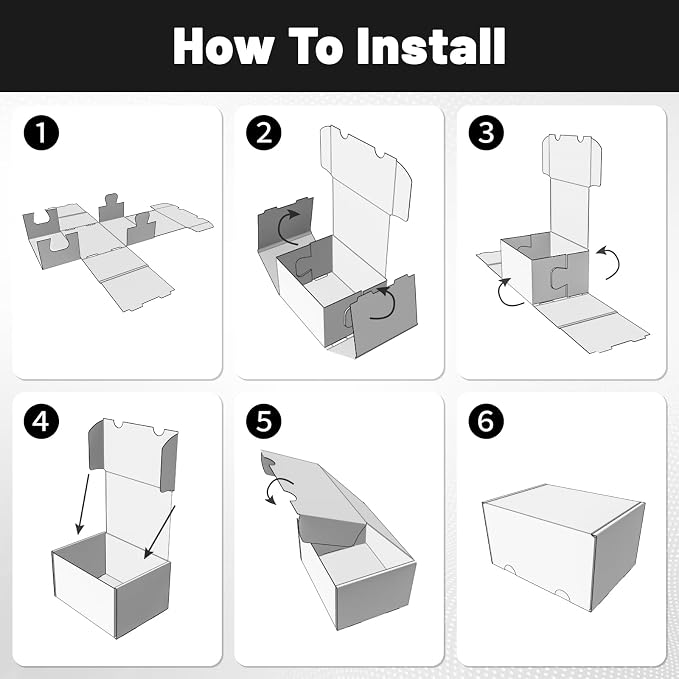 How To Install

1

2

3

4

5

6