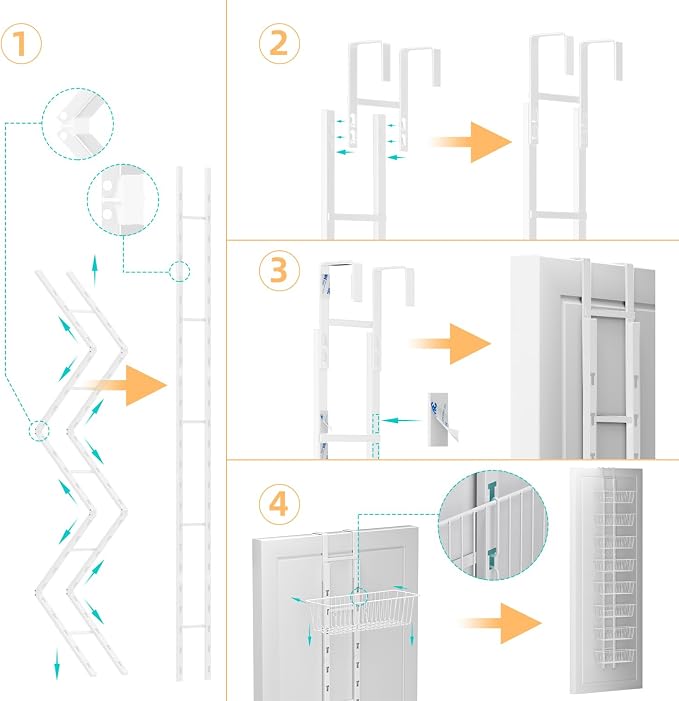 1

2

3

4