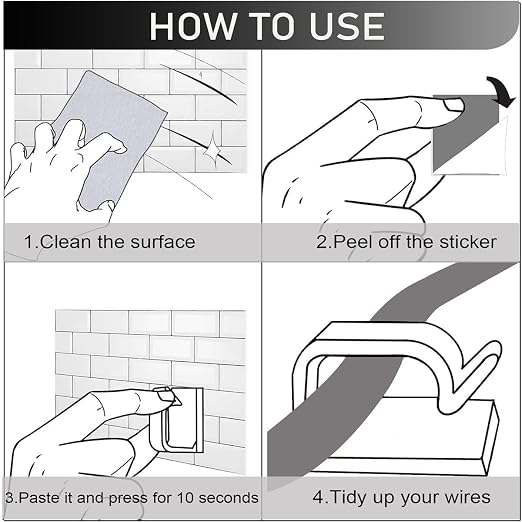 HOW TO USE

1.Clean the surface

2.Peel off the sticker

3.Paste it and press for 10 seconds

4.Tidy up your wires