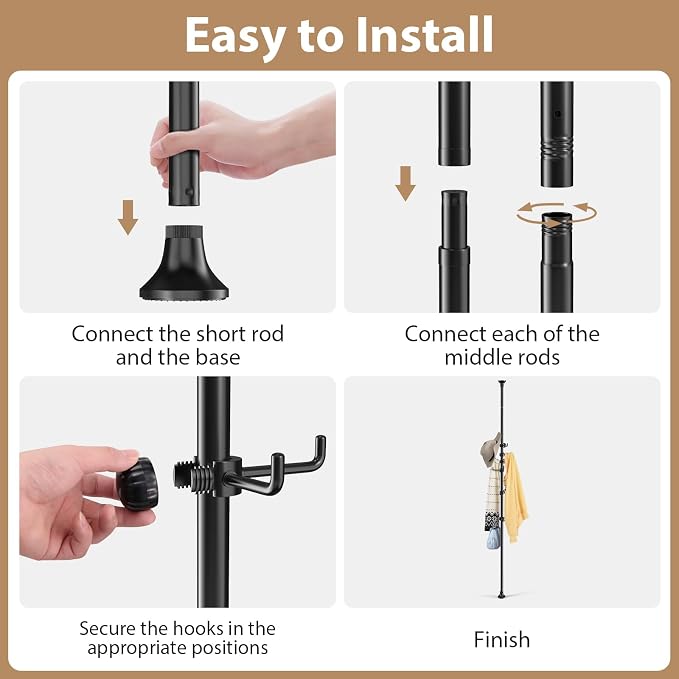 Easy to Install

Connect the short rod and the base

Connect each of the middle rods

Secure the hooks in the appropriate positions

Finish