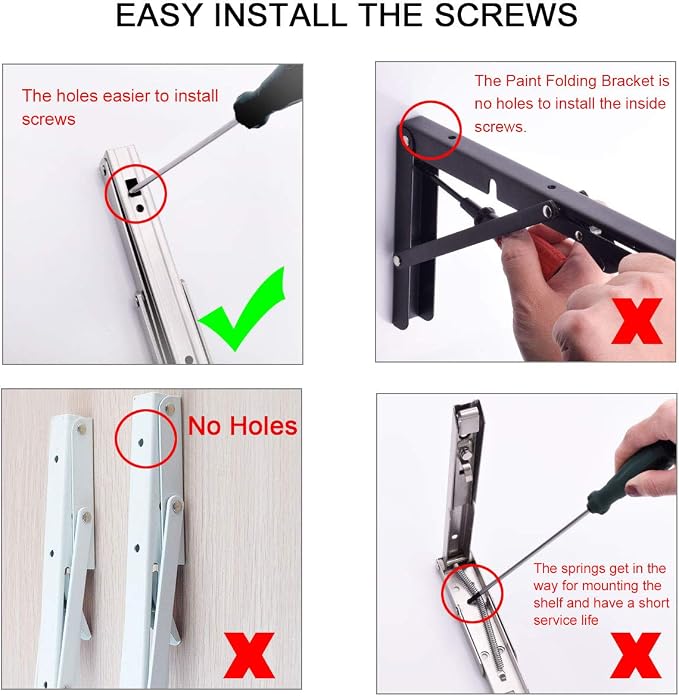 EASY INSTALL THE SCREWS

The holes easier to install screws

The Paint Folding Bracket is no holes to install the inside screws.

No Holes

The springs get in the way for mounting the shelf and have a short service life