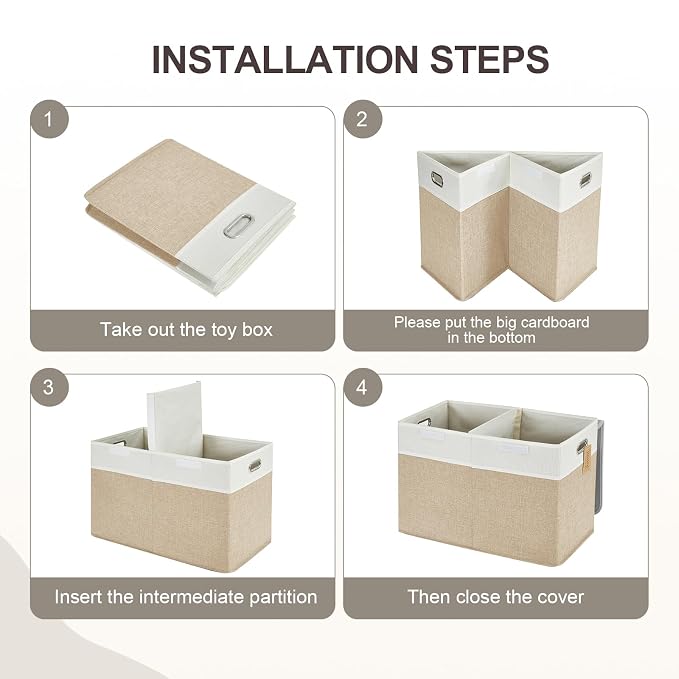 INSTALLATION STEPS

1

Take out the toy box

2

Please put the big cardboard in the bottom

3

Insert the intermediate partition

4

Then close the cover