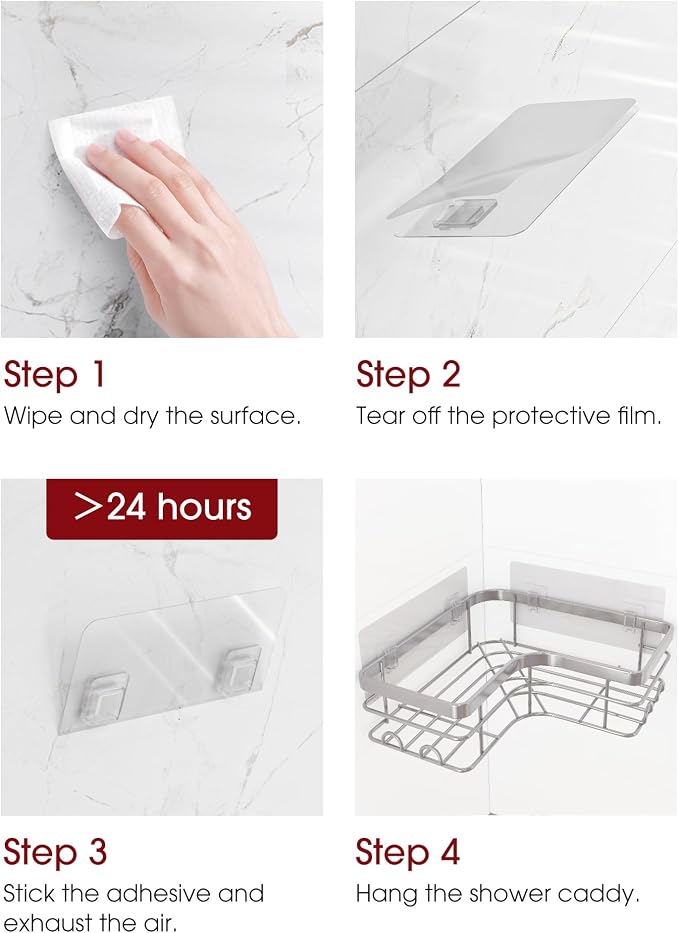 Step 1
Wipe and dry the surface.

Step 2
Tear off the protective film.

>24 hours

Step 3
Stick the adhesive and exhaust the air.

Step 4
Hang the shower caddy.