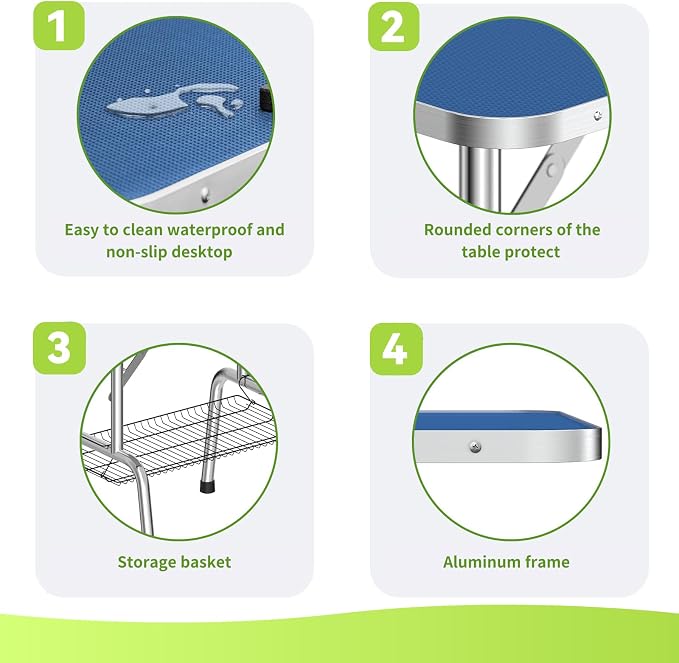 1

Easy to clean waterproof and non-slip desktop

2

Rounded corners of the table protect

3

Storage basket

4

Aluminum frame