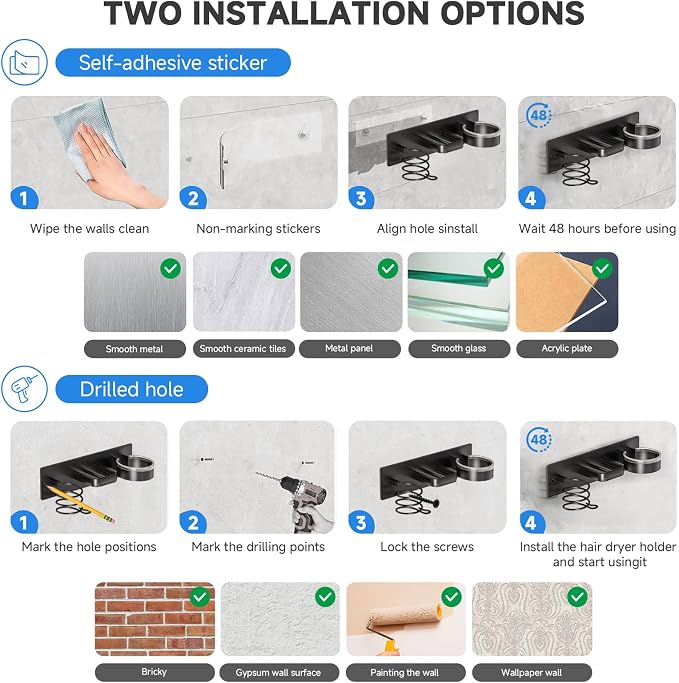 TWO INSTALLATION OPTIONS

Self-adhesive sticker

1
Wipe the walls clean

2
Non-marking stickers

3
Align hole sinstall

48
4
Wait 48 hours before using

Smooth metal

Smooth ceramic tiles

Metal panel

Smooth glass

Acrylic plate

Drilled hole

1
Mark the hole positions

2
Mark the drilling points

3
Lock the screws

48
4
Install the hair dryer holder and start usingit

Bricky

Gypsum wall surface

Painting the wall

Wallpaper wall