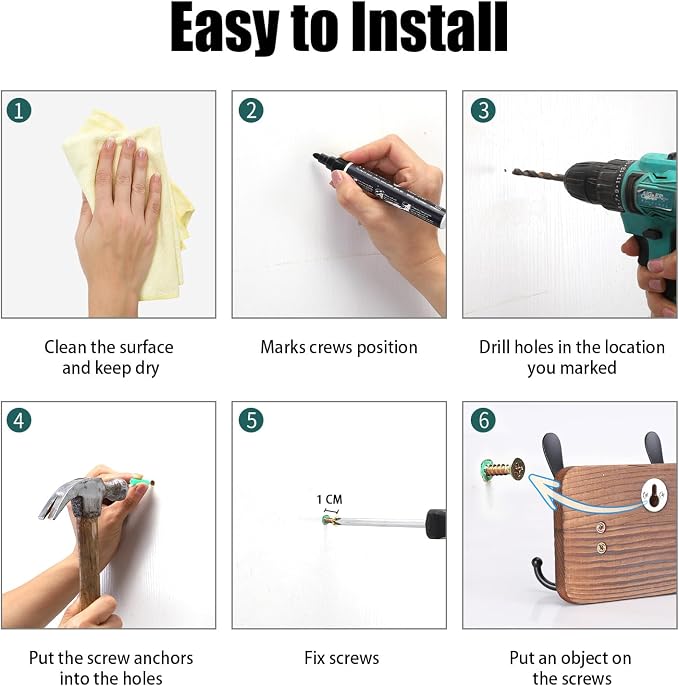 Easy to Install

1

Clean the surface and keep dry

2

Marks crews position

3

Drill holes in the location you marked

4

Put the screw anchors into the holes

5

1 CM

Fix screws

6

Put an object on the screws