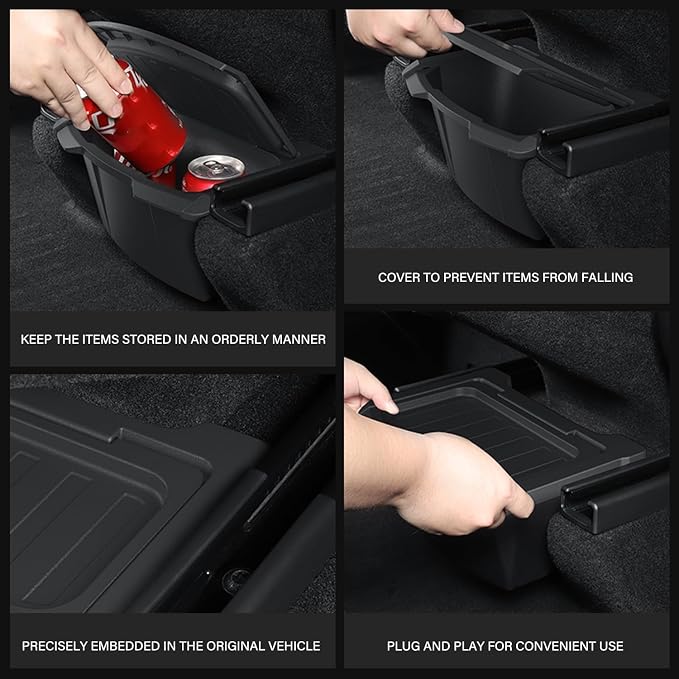 KEEP THE ITEMS STORED IN AN ORDERLY MANNER

COVER TO PREVENT ITEMS FROM FALLING

PRECISELY EMBEDDED IN THE ORIGINAL VEHICLE

PLUG AND PLAY FOR CONVENIENT USE