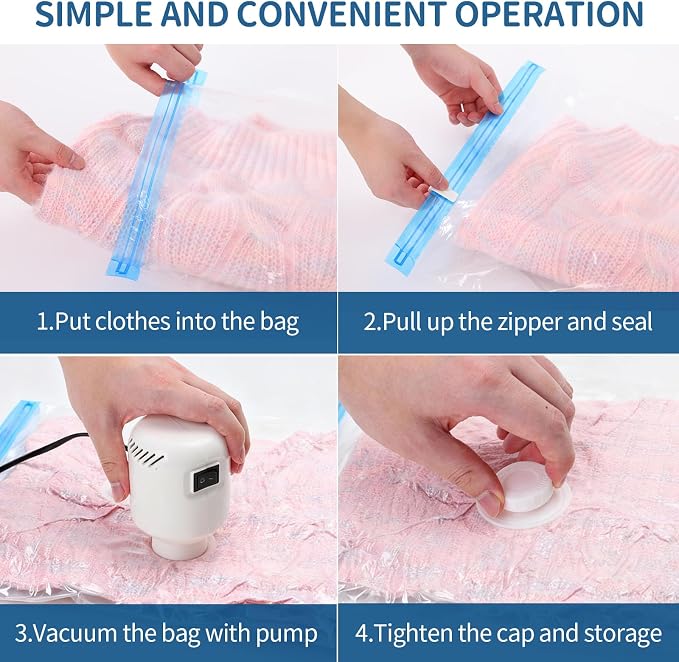 SIMPLE AND CONVENIENT OPERATION

1.Put clothes into the bag

2.Pull up the zipper and seal

3.Vacuum the bag with pump

4.Tighten the cap and storage