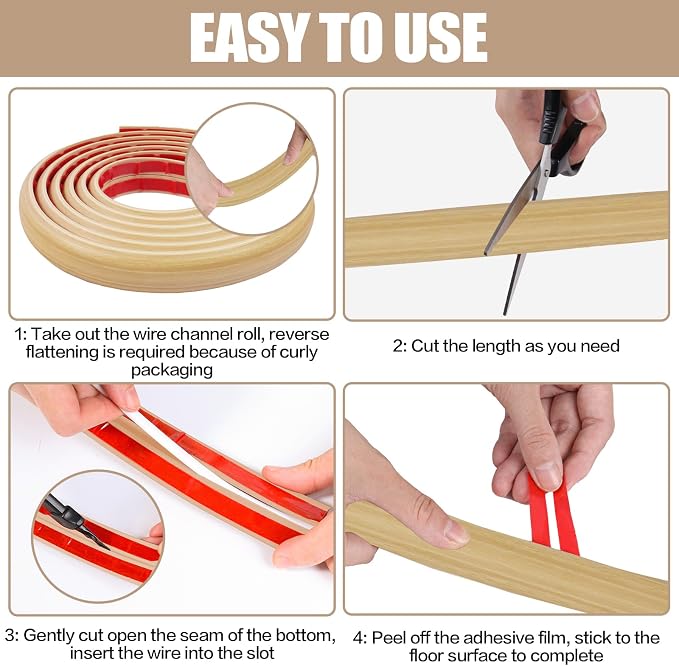 EASY TO USE

1: Take out the wire channel roll, reverse flattening is required because of curly packaging

2: Cut the length as you need

3: Gently cut open the seam of the bottom, insert the wire into the slot

4: Peel off the adhesive film, stick to the floor surface to complete