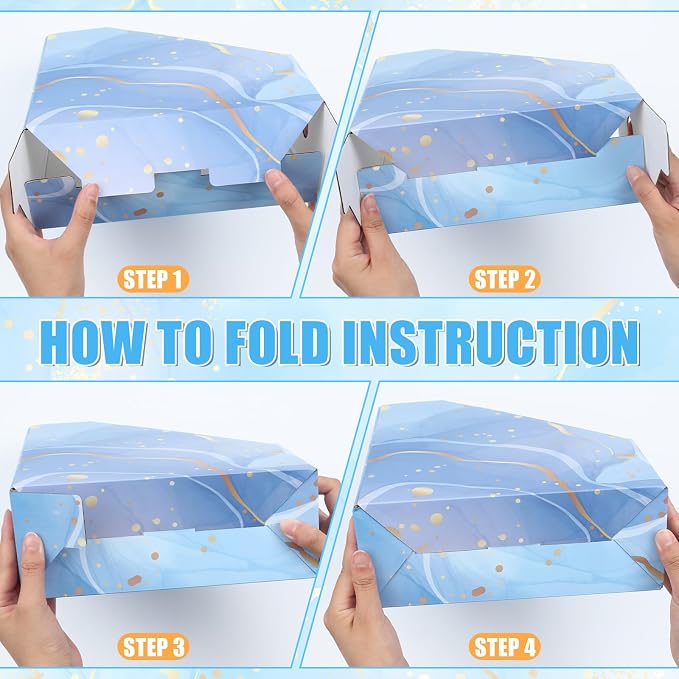 STEP 1

STEP 2

HOW TO FOLD INSTRUCTION

STEP 3

STEP 4