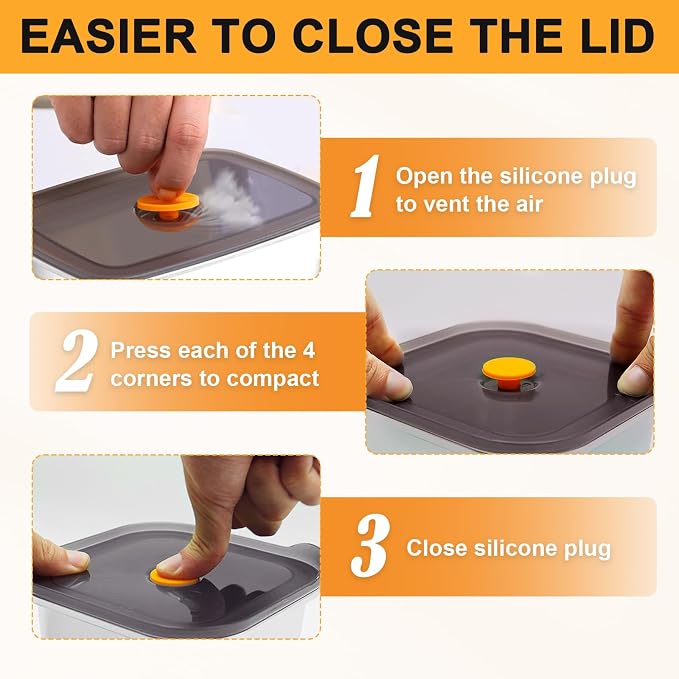 EASIER TO CLOSE THE LID

1 Open the silicone plug to vent the air

2 Press each of the 4 corners to compact

3 Close silicone plug