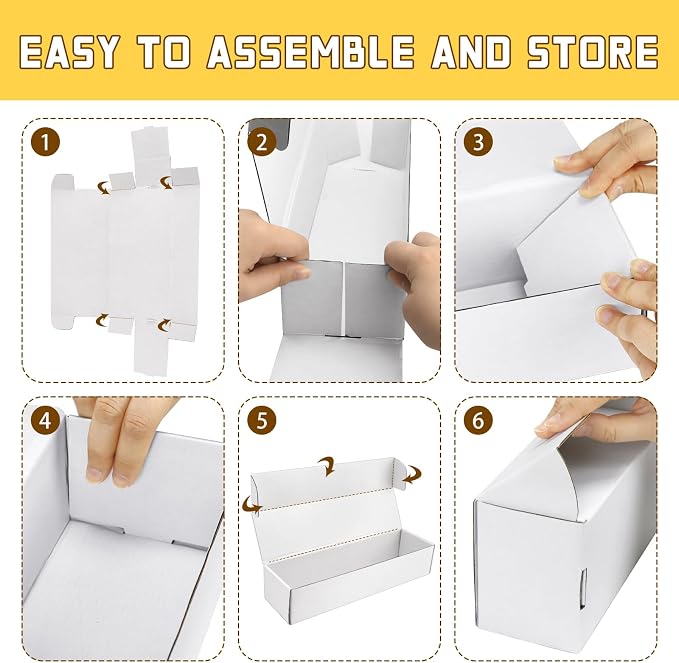 EASY TO ASSEMBLE AND STORE

1

2

3

4

5

6