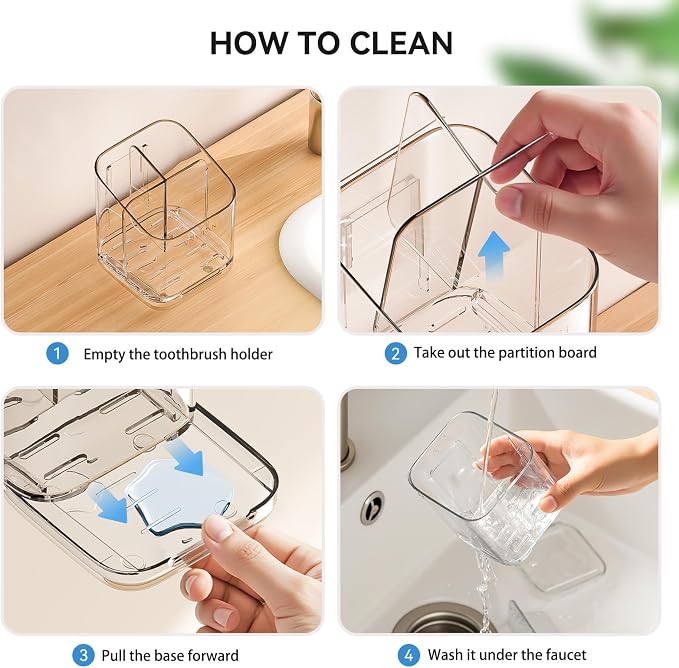 HOW TO CLEAN

1 Empty the toothbrush holder

2 Take out the partition board

3 Pull the base forward

4 Wash it under the faucet