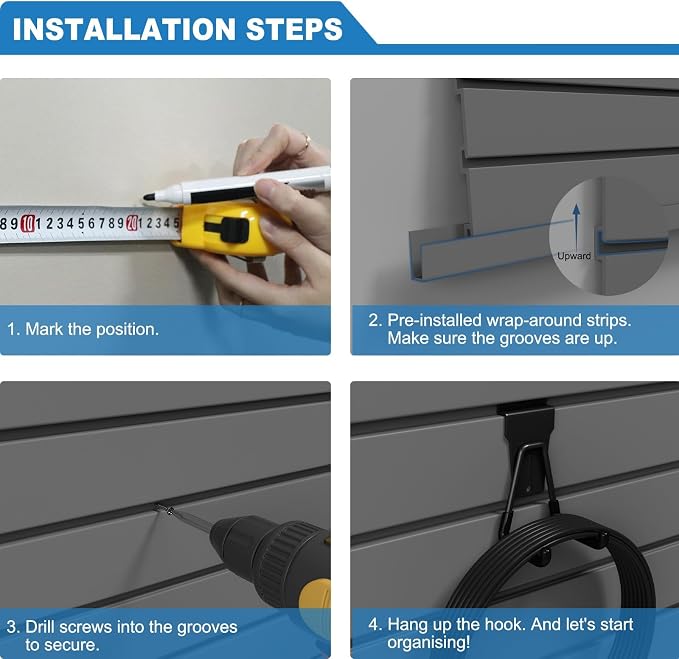 INSTALLATION STEPS

8 9 10 1 2 3 4 5 6 7 8 9 20 1 2 3 4 5

1. Mark the position.

Upward

2. Pre-installed wrap-around strips. Make sure the grooves are up.

3. Drill screws into the grooves to secure.

4. Hang up the hook. And let's start organising!