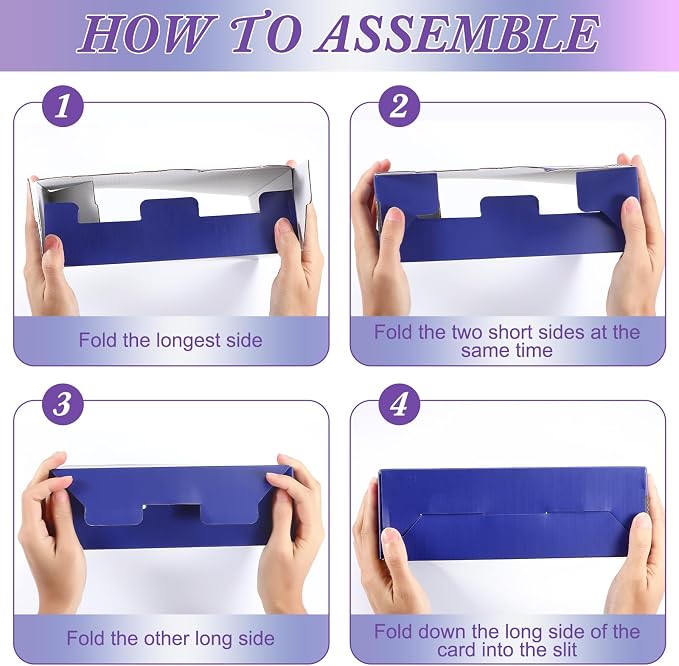 HOW TO ASSEMBLE

1

Fold the longest side

2

Fold the two short sides at the same time

3

Fold the other long side

4

Fold down the long side of the card into the slit