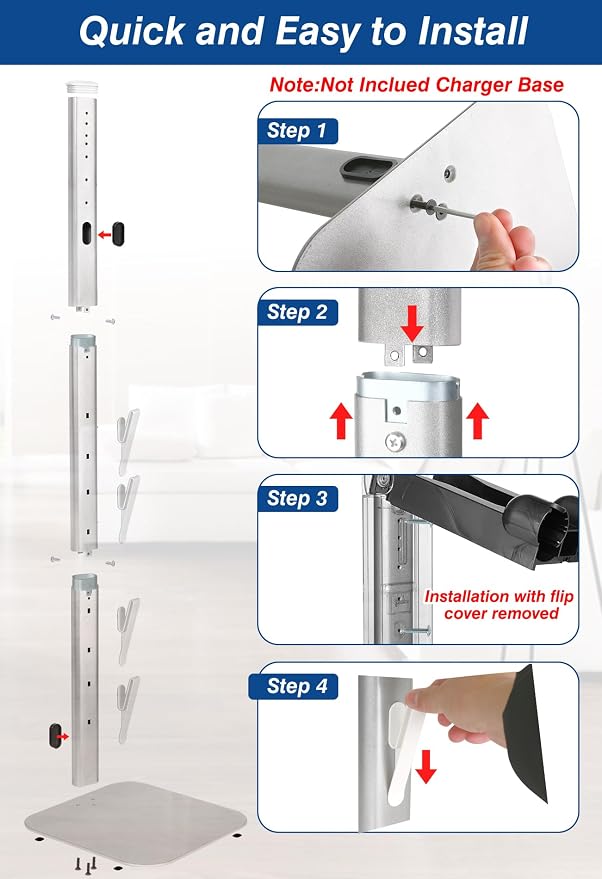 Quick and Easy to Install

Note:Not Inclued Charger Base

Step 1

Step 2

Step 3

Installation with flip cover removed

Step 4