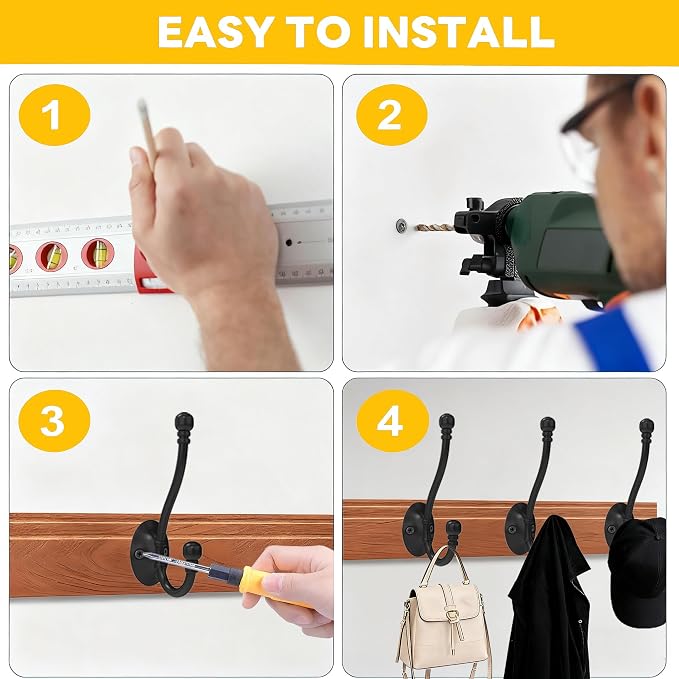 EASY TO INSTALL

1

2

3

4