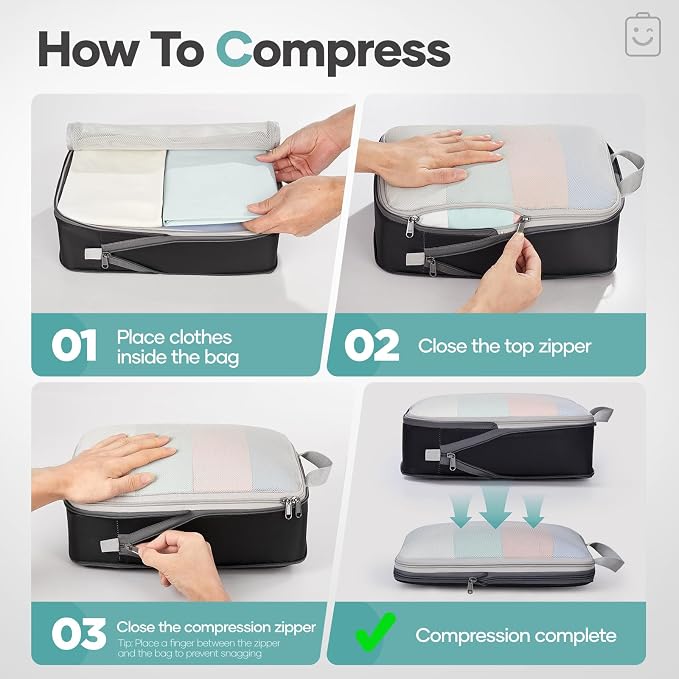 How To Compress

01 Place clothes inside the bag

02 Close the top zipper

03 Close the compression zipper
Tip: Place a finger between the zipper and the bag to prevent snagging

Compression complete