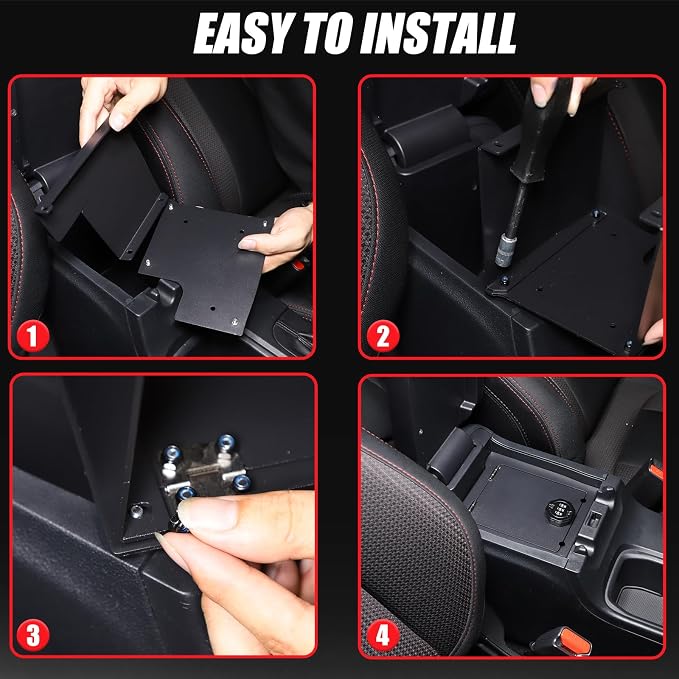 EASY TO INSTALL

1

2

3

4