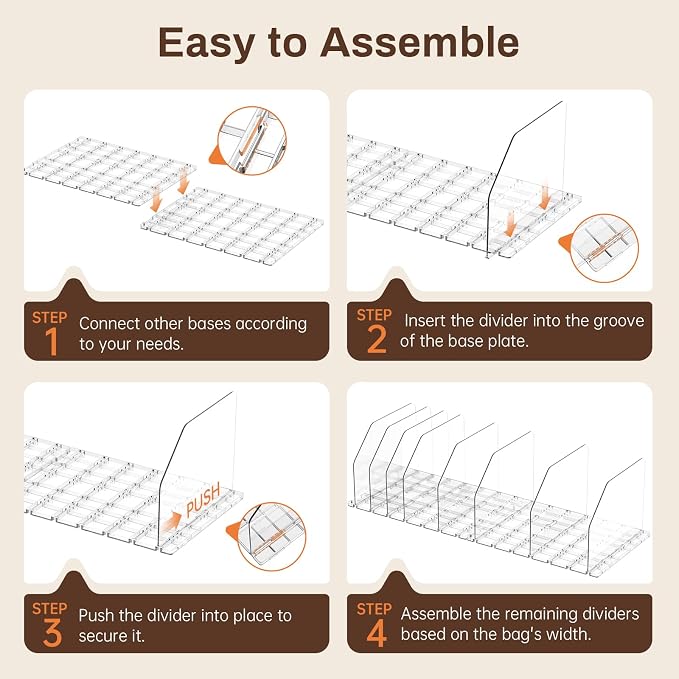 Easy to Assemble

STEP 1 Connect other bases according to your needs.

STEP 2 Insert the divider into the groove of the base plate.

PUSH

STEP 3 Push the divider into place to secure it.

STEP 4 Assemble the remaining dividers based on the bag's width.