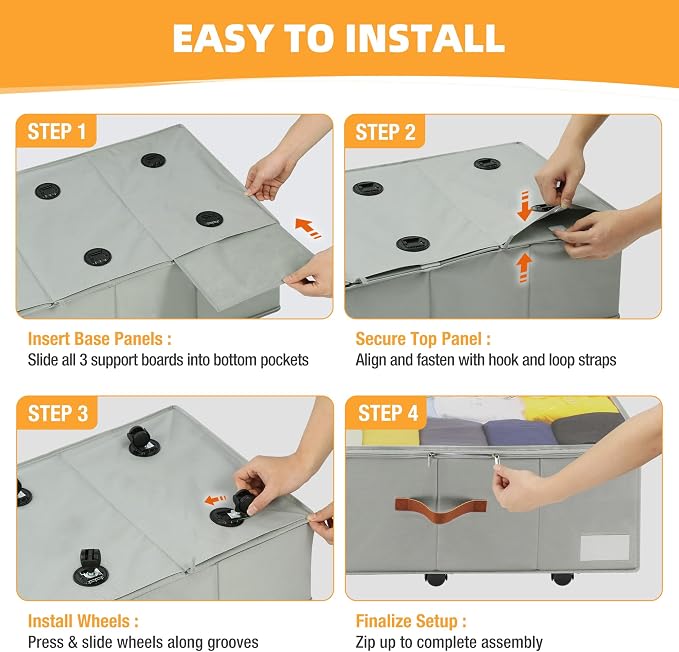 EASY TO INSTALL

STEP 1

Insert Base Panels :
Slide all 3 support boards into bottom pockets

STEP 2

Secure Top Panel :
Align and fasten with hook and loop straps

STEP 3

Install Wheels :
Press & slide wheels along grooves

STEP 4

Finalize Setup :
Zip up to complete assembly