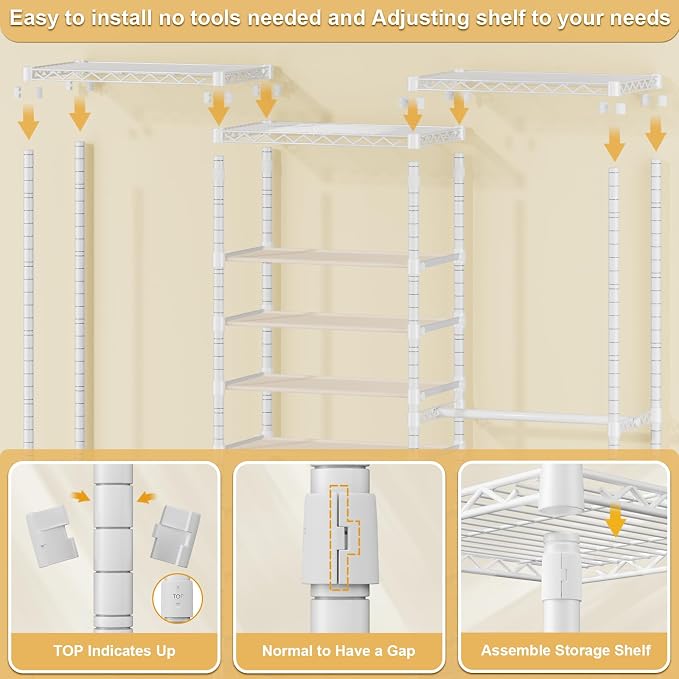 Easy to install no tools needed and Adjusting shelf to your needs

TOP

TOP Indicates Up

Normal to Have a Gap

Assemble Storage Shelf