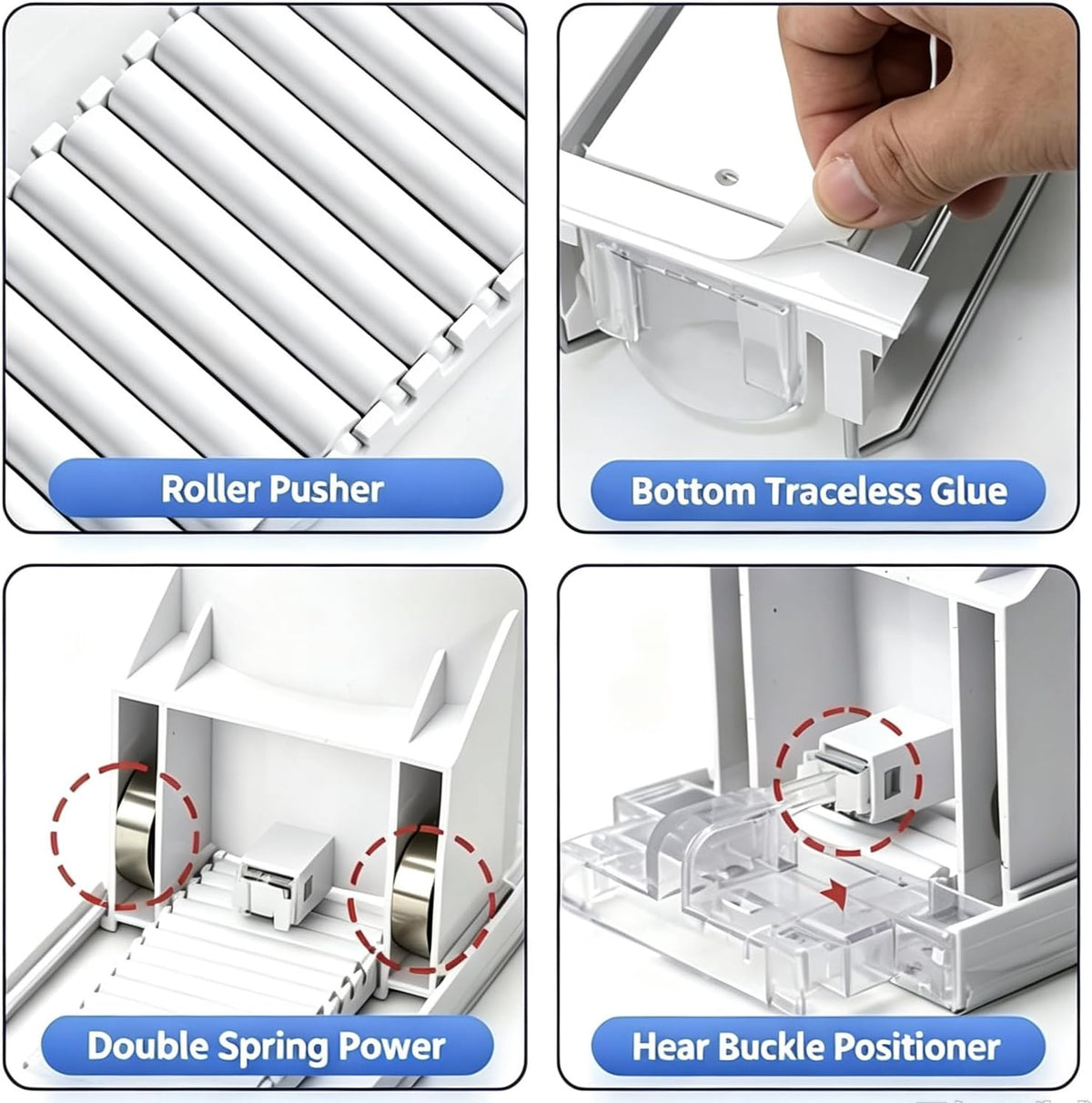 Roller Pusher

Bottom Traceless Glue

Double Spring Power

Hear Buckle Positioner