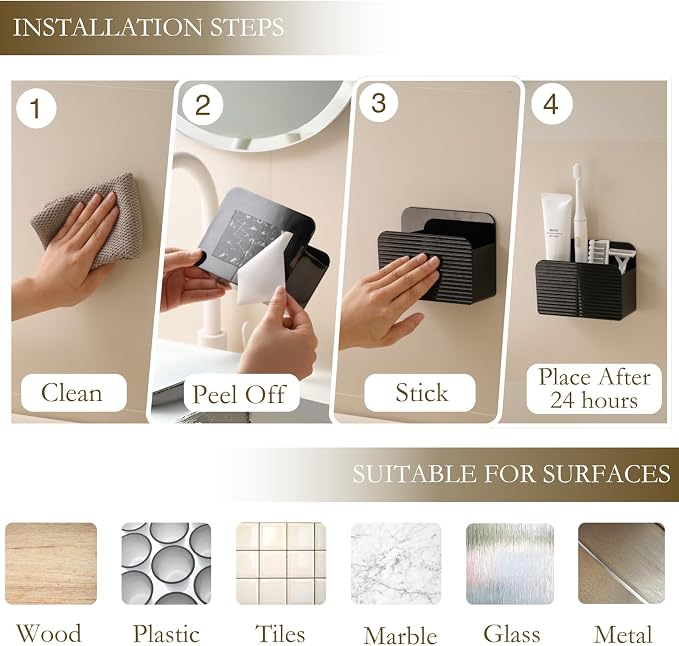 INSTALLATION STEPS

1

Clean

2

Peel Off

3

Stick

4

Place After 24 hours

SUITABLE FOR SURFACES

Wood

Plastic

Tiles

Marble

Glass

Metal