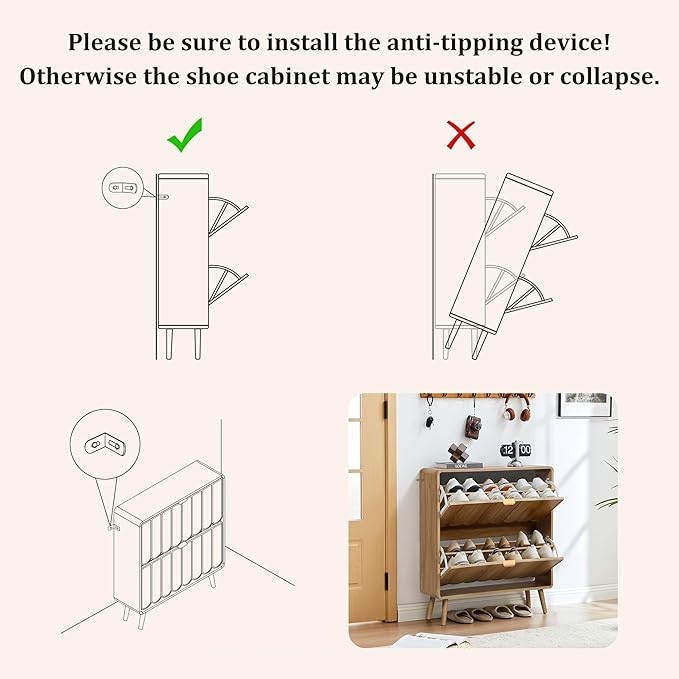 Please be sure to install the anti-tipping device!
Otherwise the shoe cabinet may be unstable or collapse.

12 00