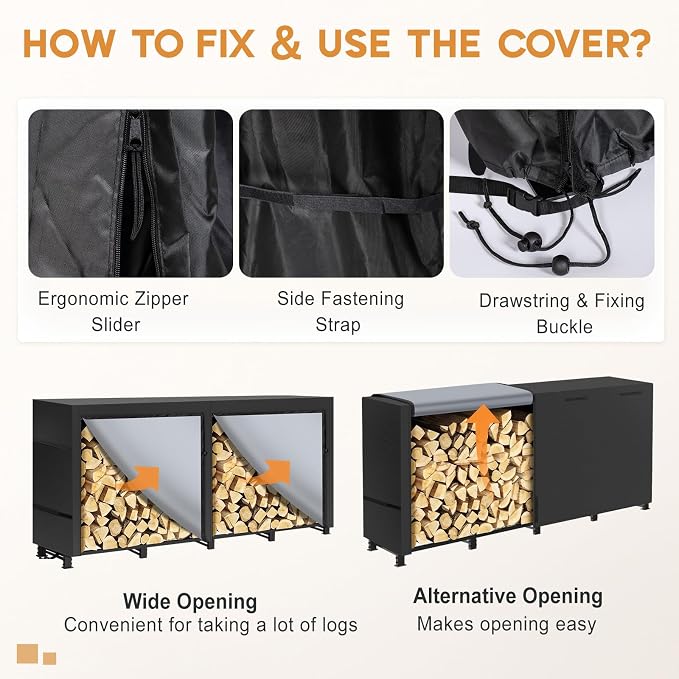 HOW TO FIX & USE THE COVER?

Ergonomic Zipper Slider

Side Fastening Strap

Drawstring & Fixing Buckle

Wide Opening
Convenient for taking a lot of logs

Alternative Opening
Makes opening easy