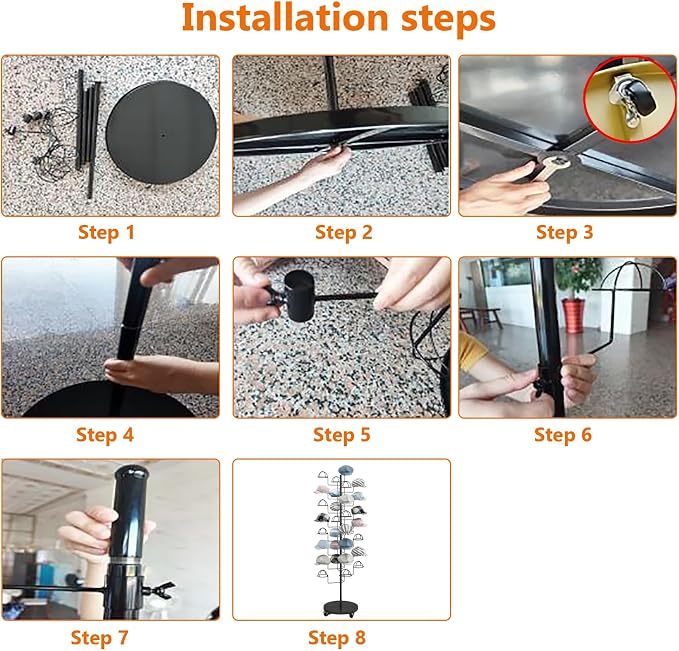 Installation steps

Step 1

Step 2

Step 3

Step 4

Step 5

Step 6

Step 7

Step 8