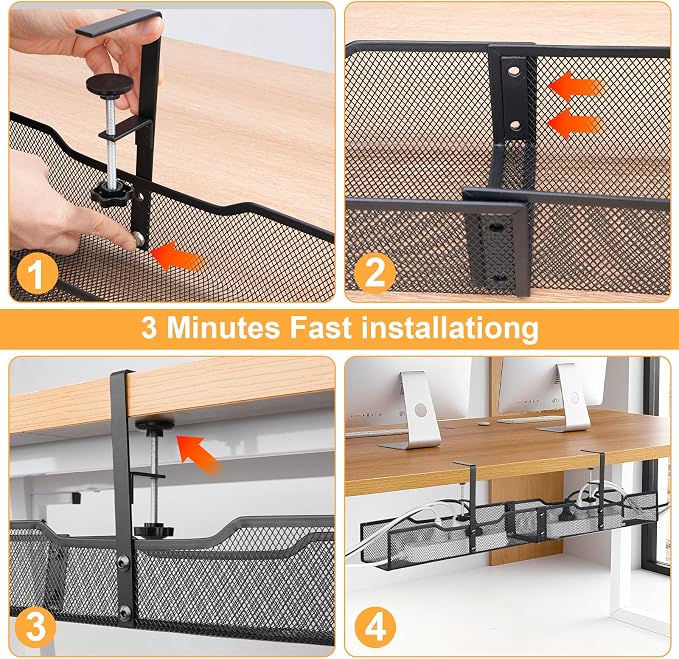 1

2

3 Minutes Fast installationg

3

4