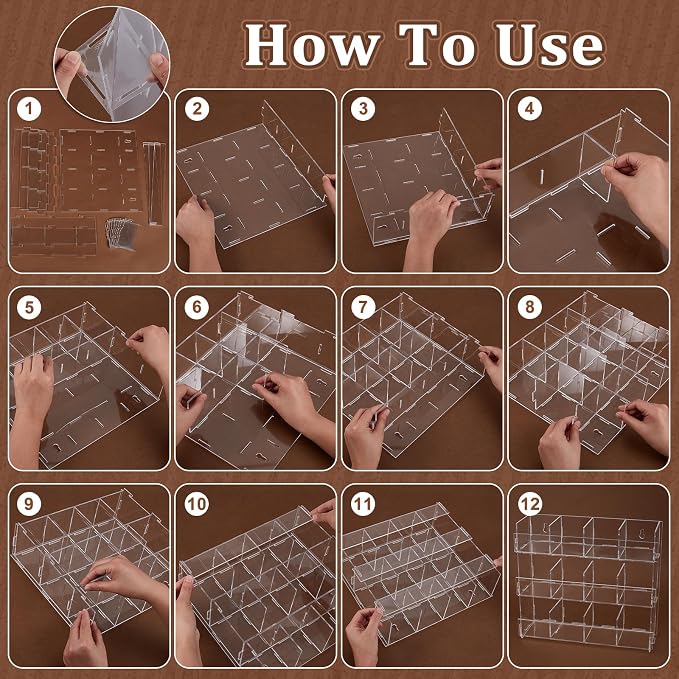 How To Use

1

2

3

4

5

6

7

8

9

10

11

12