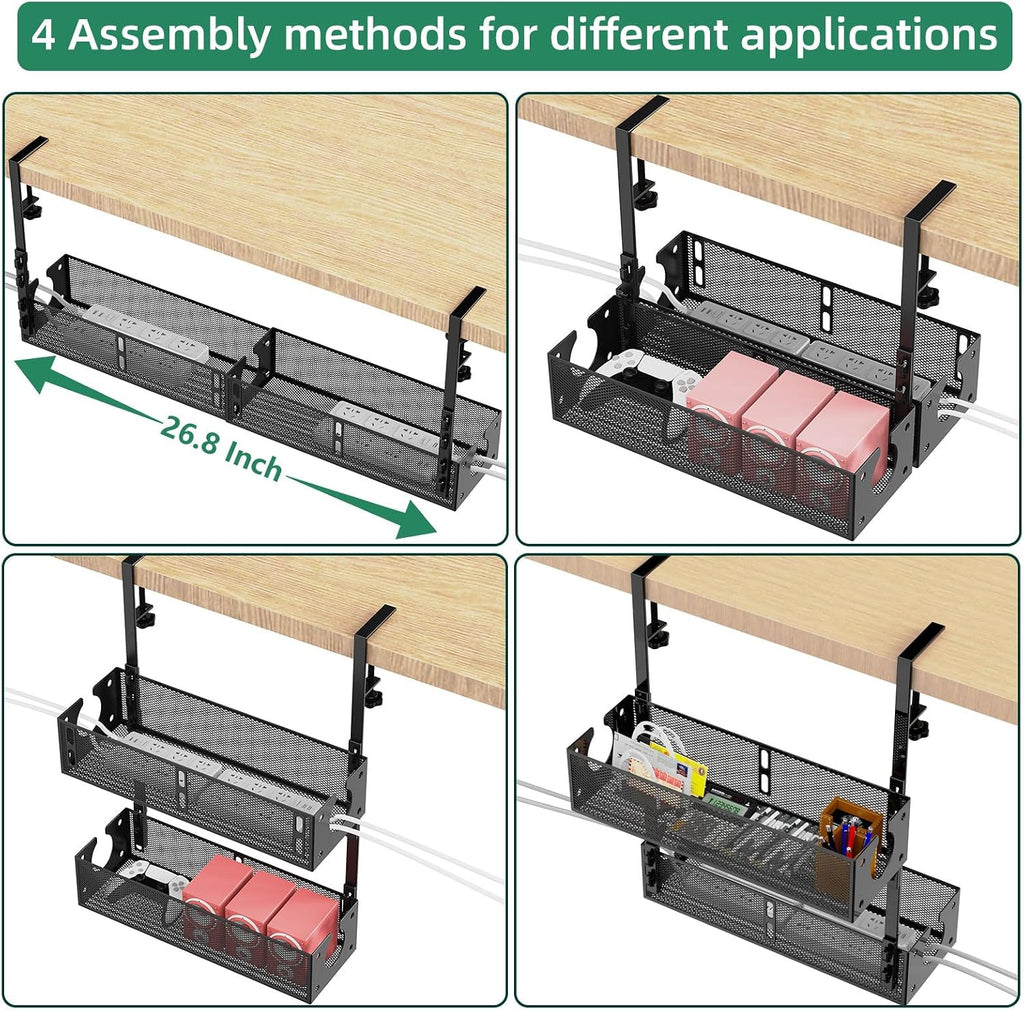 4 Assembly methods for different applications

26.8 Inch