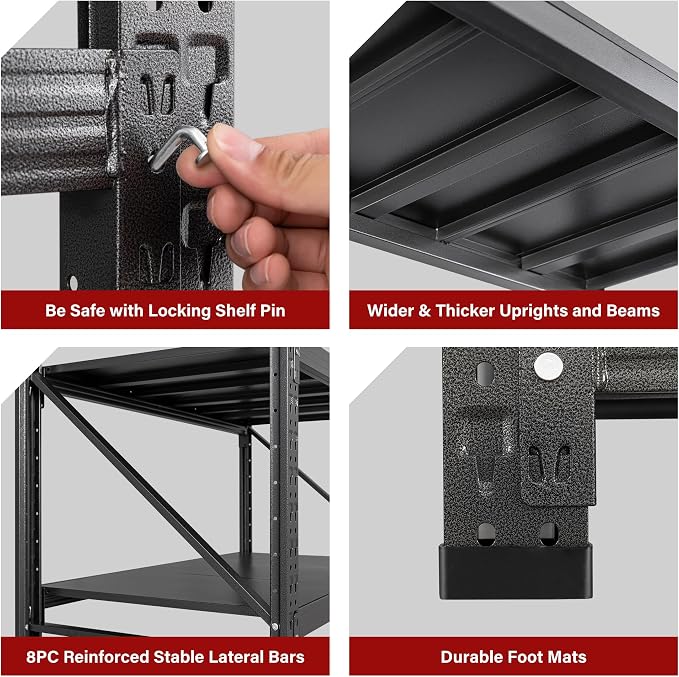 Be Safe with Locking Shelf Pin

Wider & Thicker Uprights and Beams

8PC Reinforced Stable Lateral Bars

Durable Foot Mats