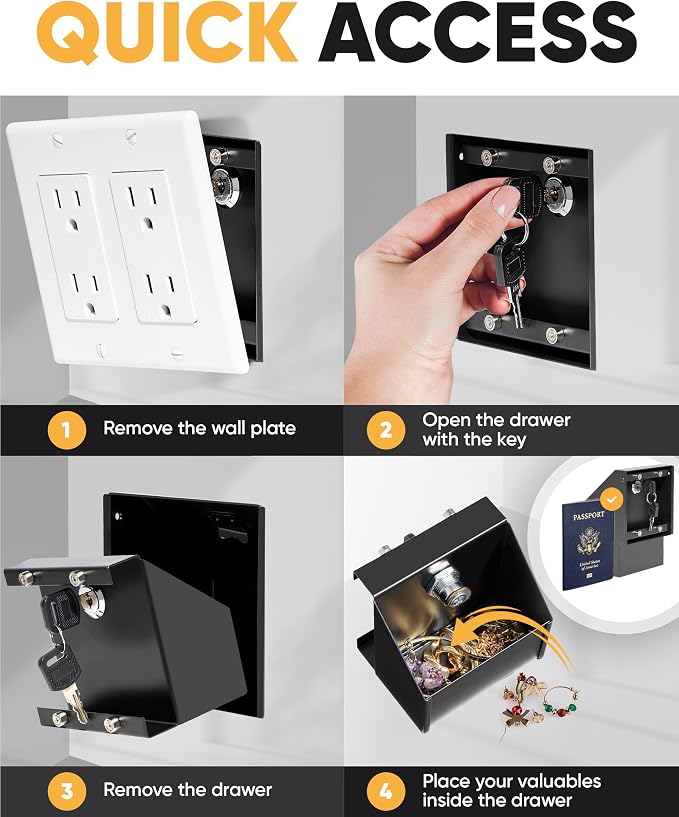 QUICK ACCESS

1 Remove the wall plate

2 Open the drawer with the key

PASSPORT

3 Remove the drawer

4 Place your valuables inside the drawer