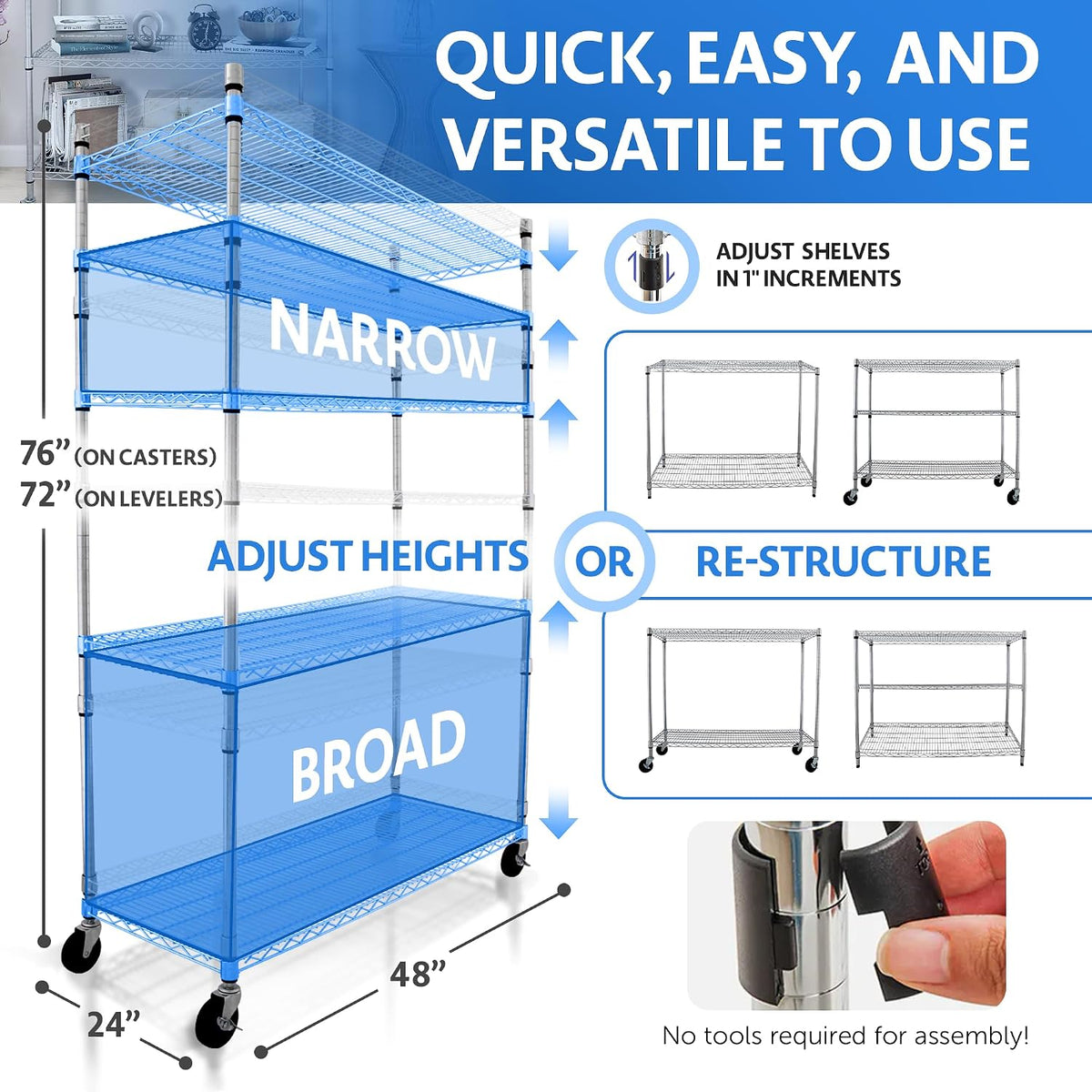 QUICK, EASY, AND VERSATILE TO USE

ADJUST SHELVES IN 1" INCREMENTS

NARROW

76" (ON CASTERS)
72" (ON LEVELERS)

ADJUST HEIGHTS

OR

RE-STRUCTURE

BROAD

48"

24"

No tools required for assembly!